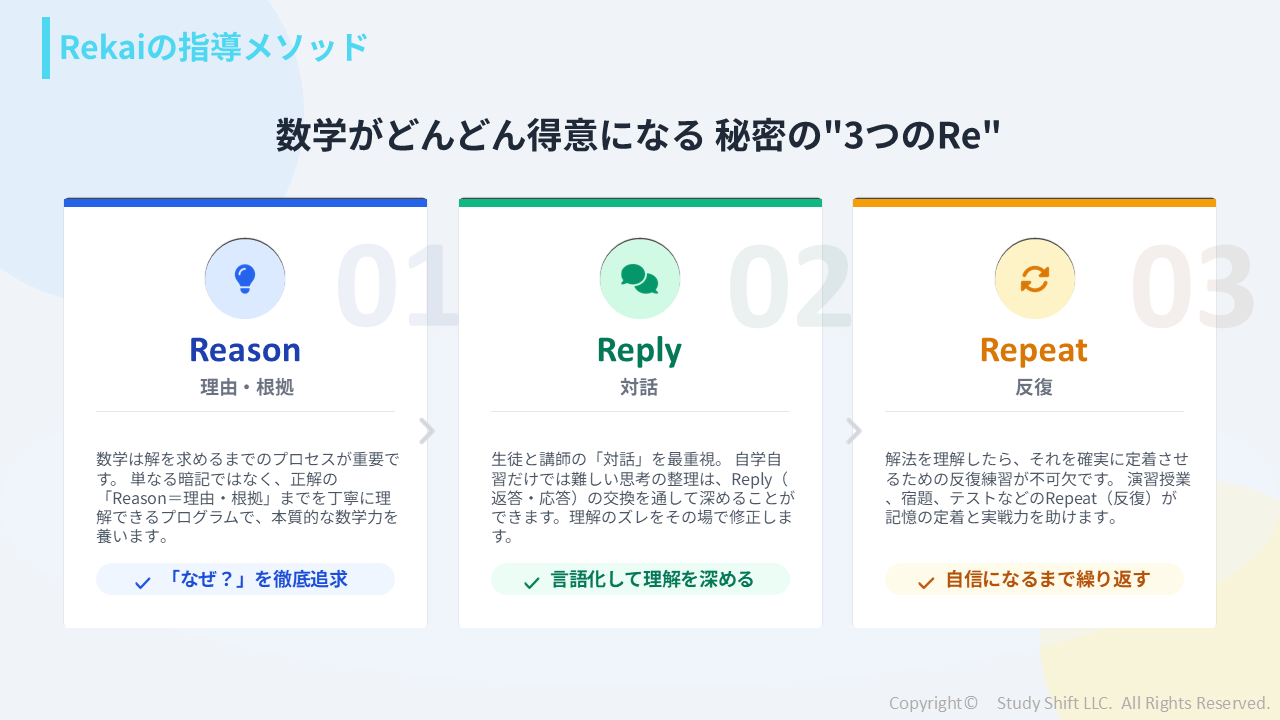 Rekaiの指導メソッド

数学がどんどん得意になる 秘密の"3つのRe"

01

Reason
理由・根拠

数学は解を求めるまでのプロセスが重要です。単なる暗記ではなく、正解の「Reason＝理由・根拠」までを丁寧に理解できるプログラムで、本質的な数学力を養います。

✓ 「なぜ？」を徹底追求

02

Reply
対話

生徒と講師の「対話」を最重視。自学自習だけでは難しい思考の整理は、Reply（返答・応答）の交換を通して深めることができます。理解のズレをその場で修正します。

✓ 言語化して理解を深める

03

Repeat
反復

解法を理解したら、それを確実に定着させるための反復練習が不可欠です。演習授業、宿題、テストなどのRepeat（反復）が記憶の定着と実戦力を助けます。

✓ 自信になるまで繰り返す

Copyright© Study Shift LLC. All Rights Reserved.